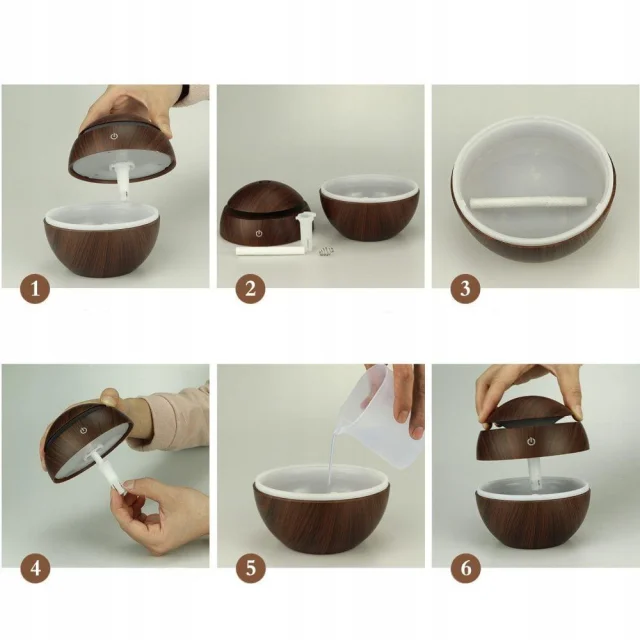 1

2

3

4

5

6