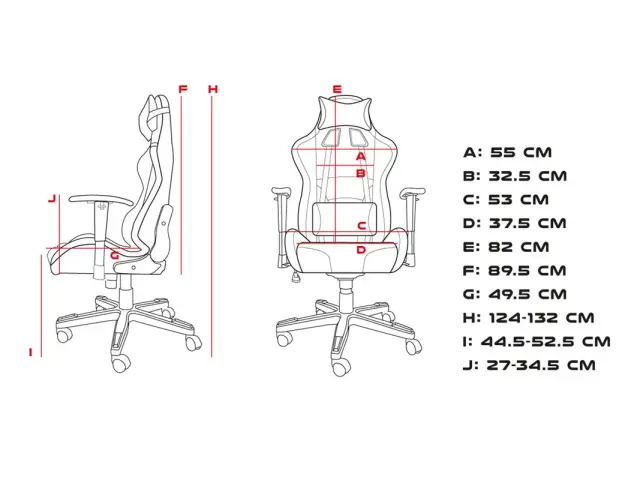 F H J G I

E A B C D

A: 55 CM
B: 32.5 CM
C: 53 CM
D: 37.5 CM
E: 82 CM
F: 89.5 CM
G: 49.5 CM
H: 124-132 CM
I: 44.5-52.5 CM
J: 27-34.5 CM