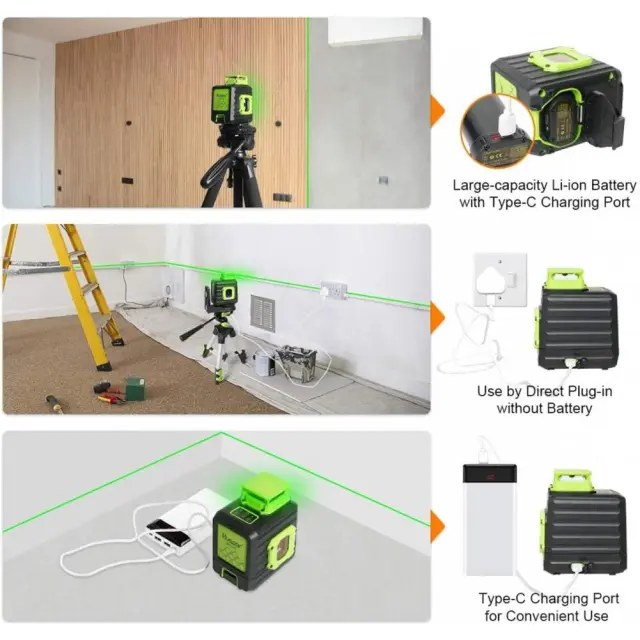 Large-capacity Li-ion Battery with Type-C Charging Port

Use by Direct Plug-in without Battery

Type-C Charging Port for Convenient Use