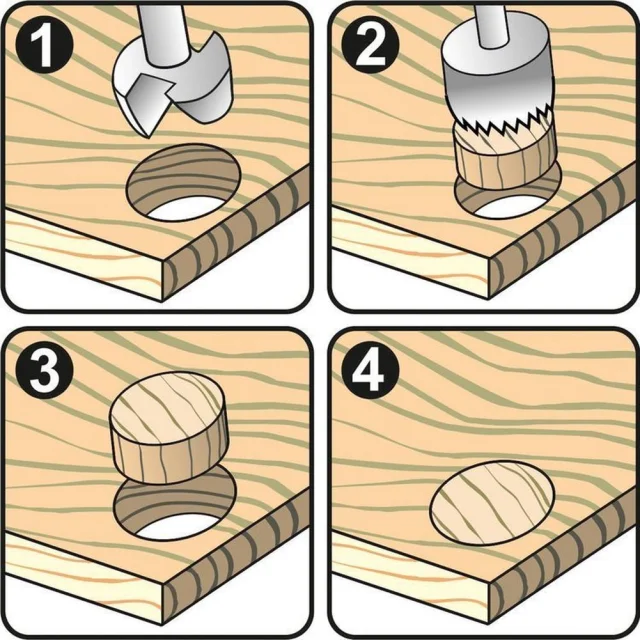 1
2
3
4