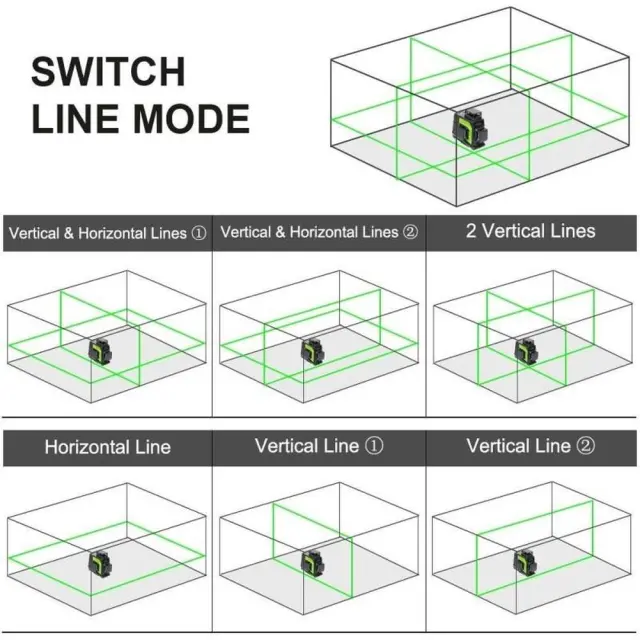 SWITCH LINE MODE

Vertical & Horizontal Lines ①

Vertical & Horizontal Lines ②

2 Vertical Lines

Horizontal Line

Vertical Line ①

Vertical Line ②