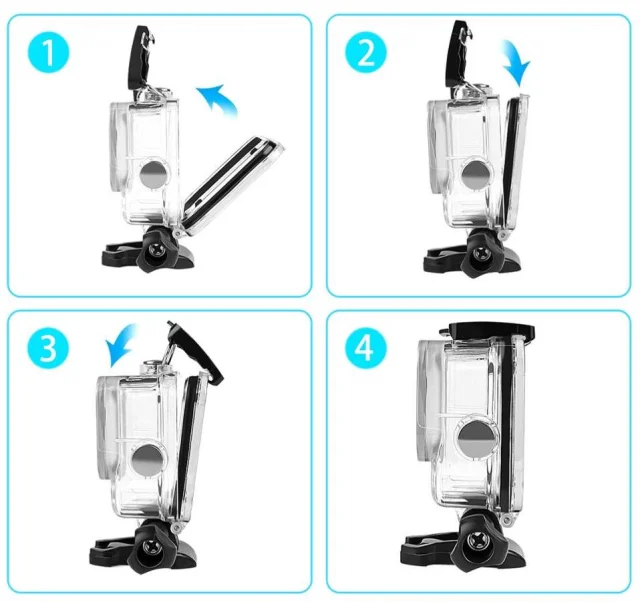 1

2

3

4