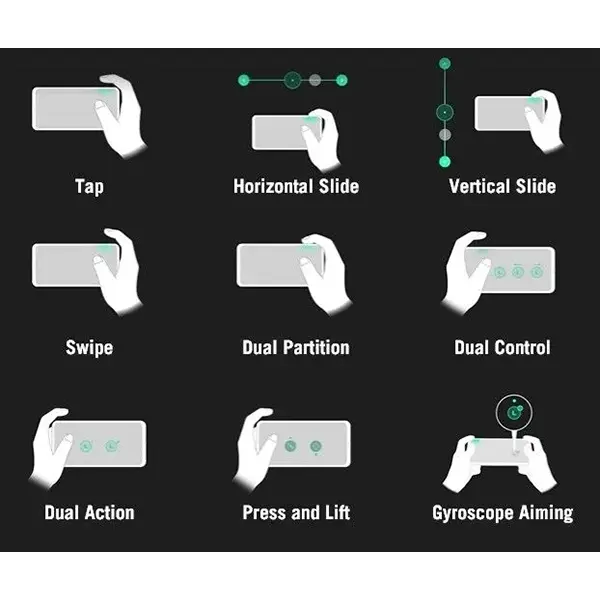 Tap

Horizontal Slide

Vertical Slide

Swipe

Dual Partition

Dual Control

Dual Action

Press and Lift

Gyroscope Aiming