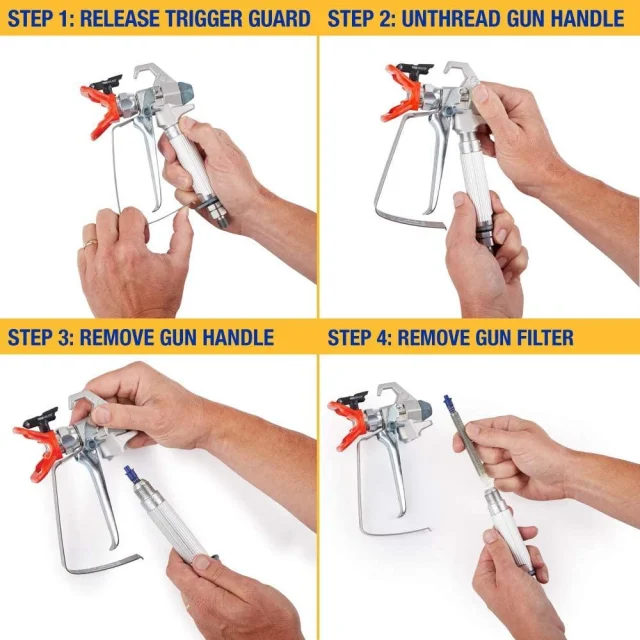 STEP 1: RELEASE TRIGGER GUARD

STEP 2: UNTHREAD GUN HANDLE

STEP 3: REMOVE GUN HANDLE

STEP 4: REMOVE GUN FILTER