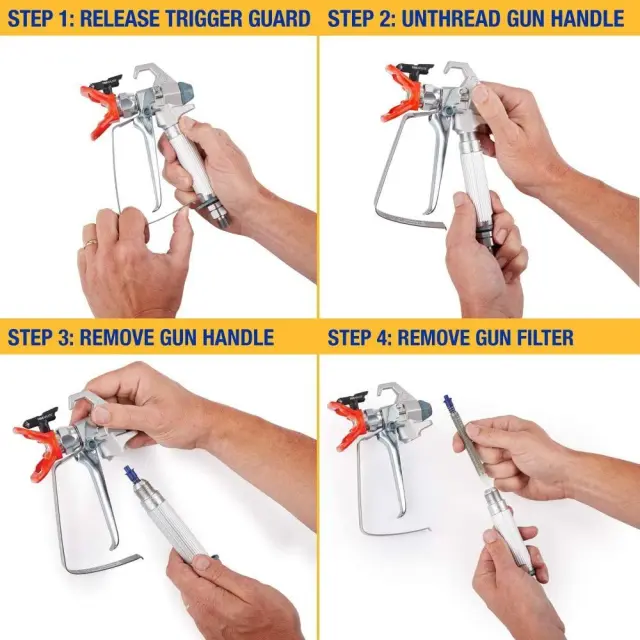 STEP 1: RELEASE TRIGGER GUARD

STEP 2: UNTHREAD GUN HANDLE

STEP 3: REMOVE GUN HANDLE

STEP 4: REMOVE GUN FILTER