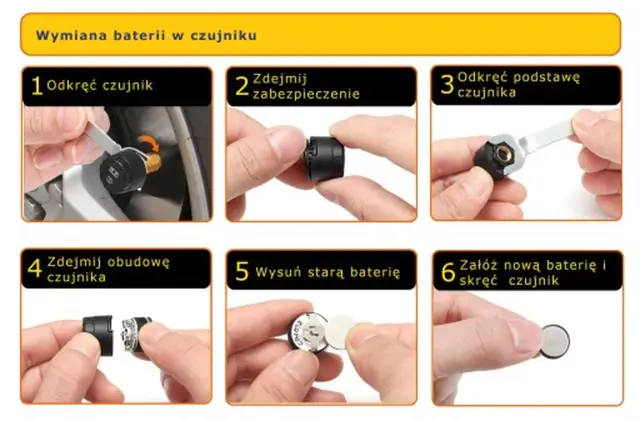 Wymiana baterii w czujniku

1 Odkręć czujnik

2 Zdejmij zabezpieczenie

3 Odkręć podstawę czujnika

4 Zdejmij obudowę czujnika

5 Wysuń starą baterię

6 Załóż nową baterię i skręć czujnik