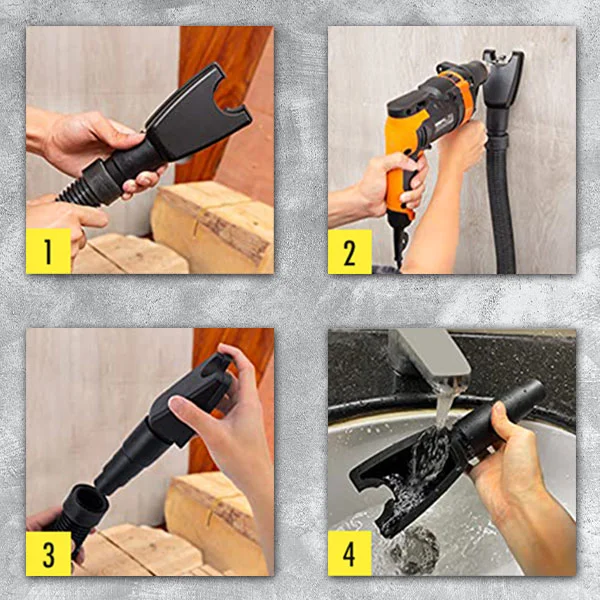 1

2

3

4