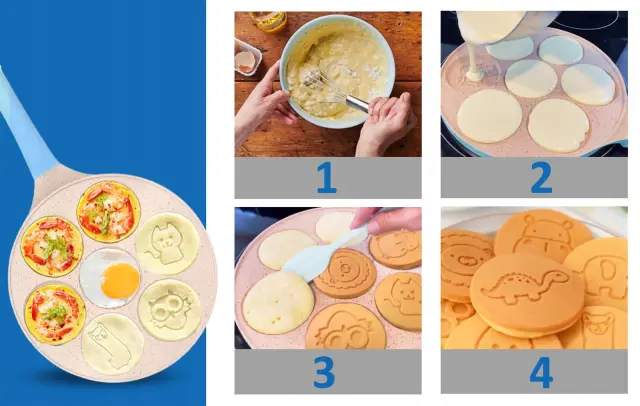 1

2

3

4