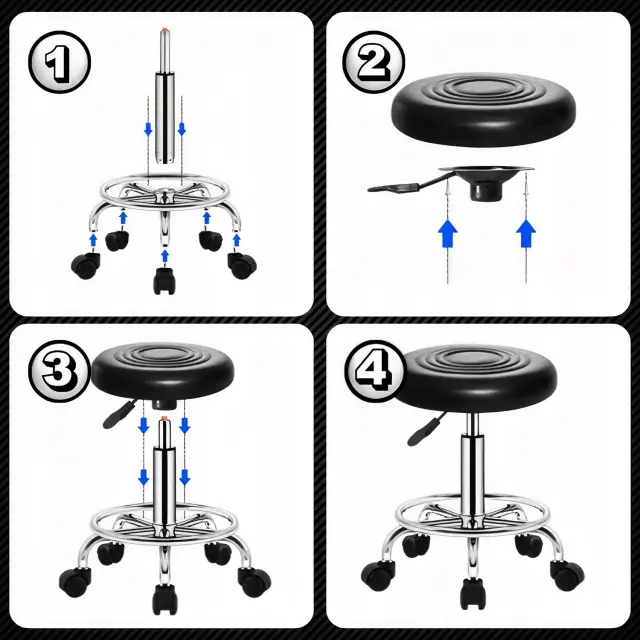 1

2

3

4