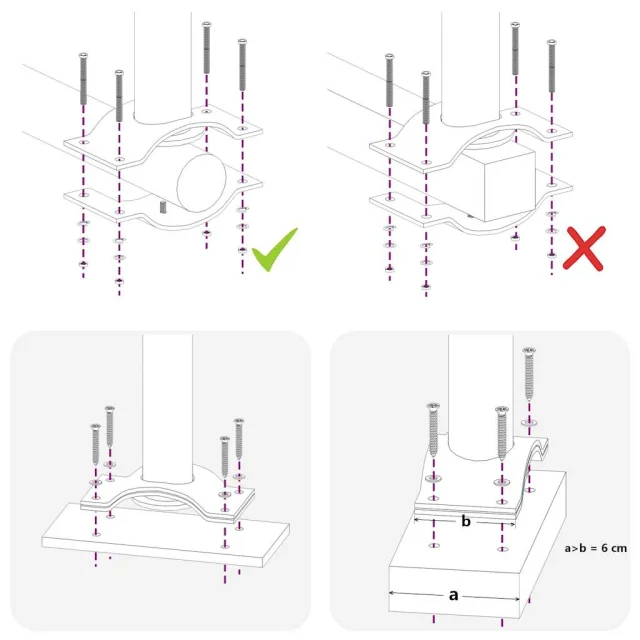 b

a>b = 6 cm

a