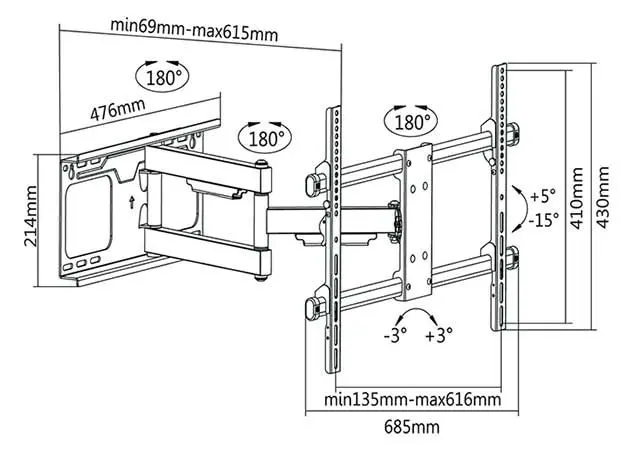 min69mm-max615mm

180°

476mm

180°

180°

214mm

+5°
-15°

410mm

430mm

-3°
+3°

min135mm-max616mm

685mm