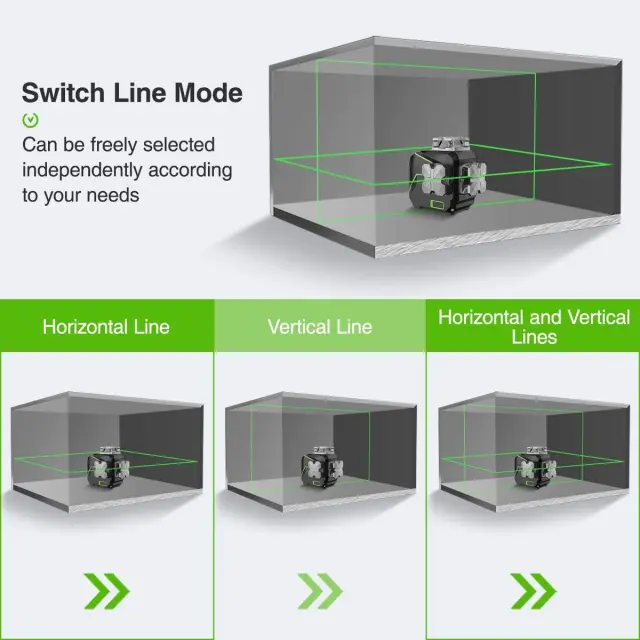 Switch Line Mode

Can be freely selected independently according to your needs

Horizontal Line

Vertical Line

Horizontal and Vertical Lines