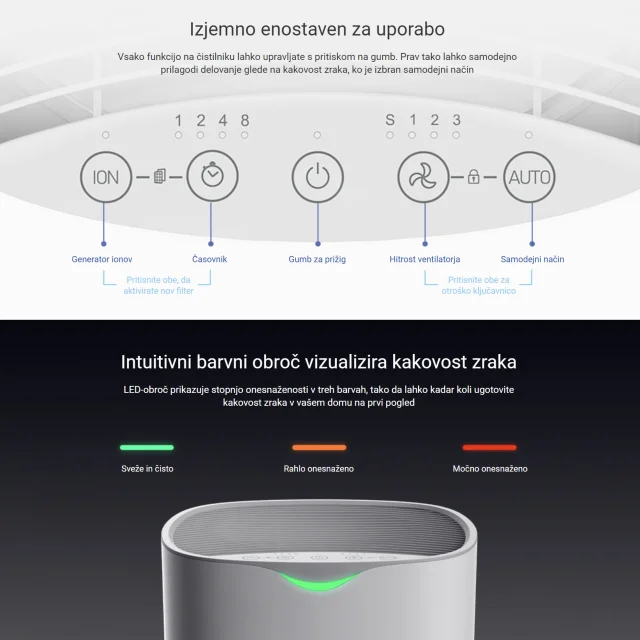 Izjemno enostaven za uporabo

Vsako funkcijo na čistilniku lahko upravljate s pritiskom na gumb. Prav tako lahko samodejno prilagodi delovanje glede na kakovost zraka, ko je izbran samodejni način

1 2 4 8

S 1 2 3

ION

AUTO

Generator ionov

Časovnik

Gumb za prižig

Hitrost ventilatorja

Samodejni način

Pritisnite obe, da aktivirate nov filter

Pritisnite obe za otroško ključavnico

Intuitivni barvni obroč vizualizira kakovost zraka

LED-obroč prikazuje stopnjo onesnaženosti v treh barvah, tako da lahko kadar koli ugotovite kakovost zraka v vašem domu na prvi pogled

Sveže in čisto

Rahlo onesnaženo

Močno onesnaženo