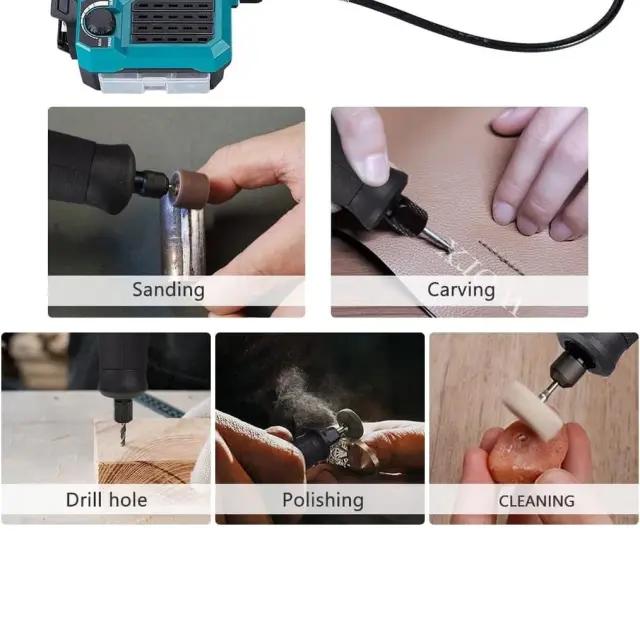 Sanding

Carving

Drill hole

Polishing

CLEANING