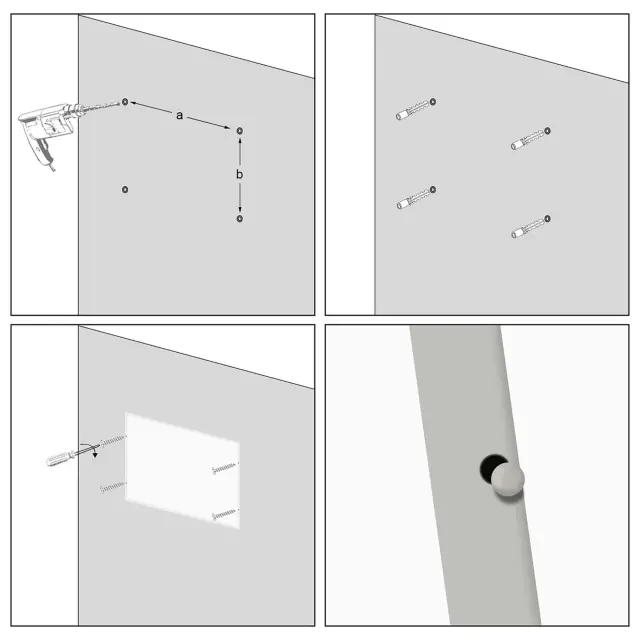 a
b