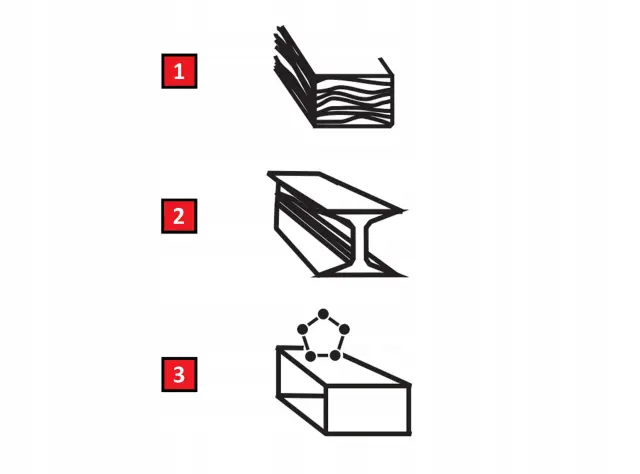 1

2

3