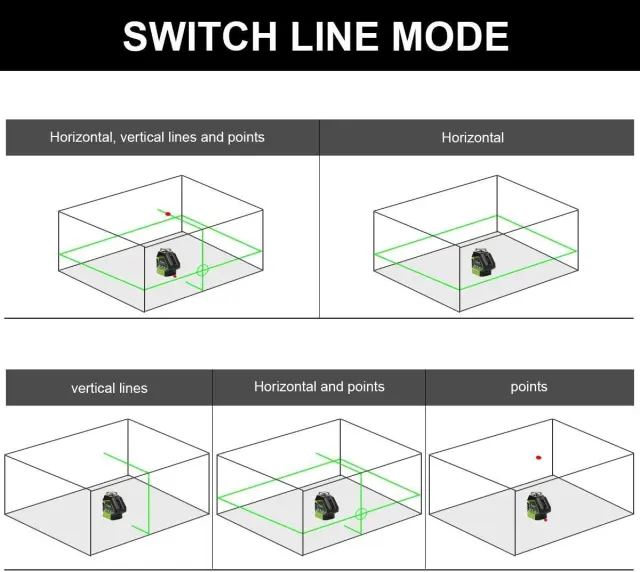 SWITCH LINE MODE

Horizontal, vertical lines and points

Horizontal

vertical lines

Horizontal and points

points