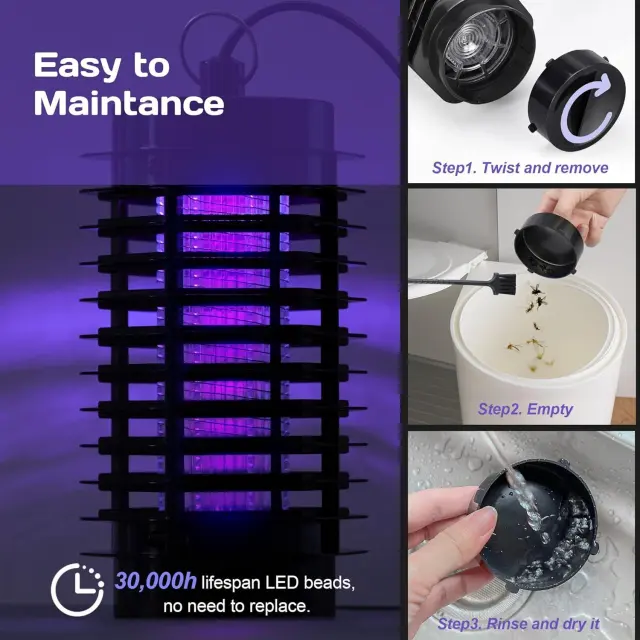 Easy to Maintance

30,000h lifespan LED beads, no need to replace.

Step1. Twist and remove

Step2. Empty

Step3. Rinse and dry it