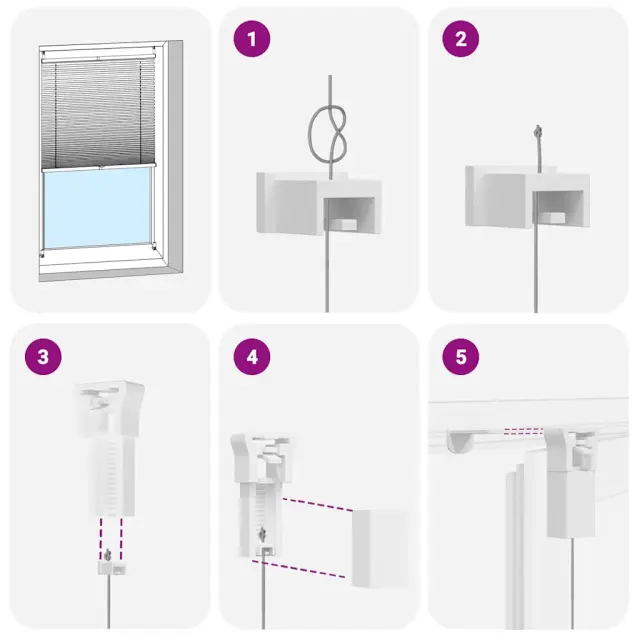 1

2

3

4

5