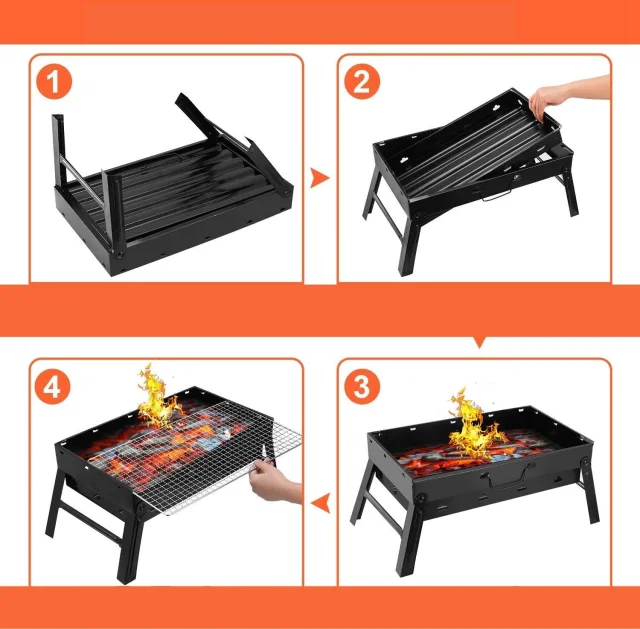 1

2

4

3