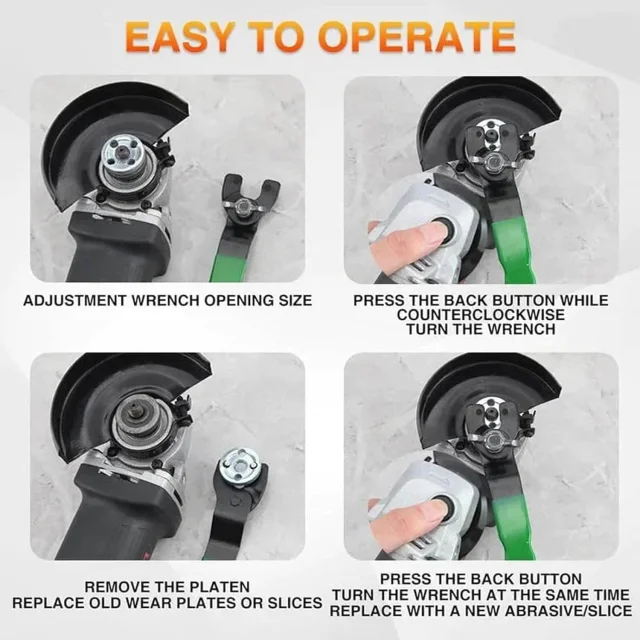 EASY TO OPERATE

ADJUSTMENT WRENCH OPENING SIZE

PRESS THE BACK BUTTON WHILE COUNTERCLOCKWISE TURN THE WRENCH

REMOVE THE PLATEN
REPLACE OLD WEAR PLATES OR SLICES

PRESS THE BACK BUTTON
TURN THE WRENCH AT THE SAME TIME
REPLACE WITH A NEW ABRASIVE/SLICE