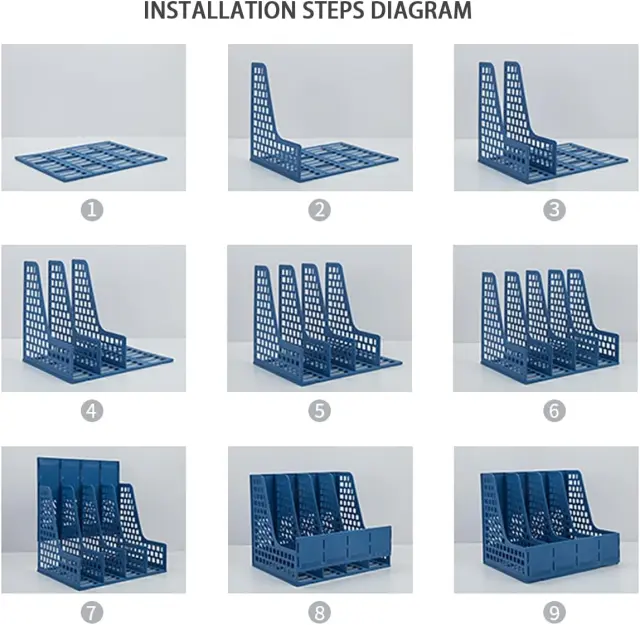 INSTALLATION STEPS DIAGRAM

1

2

3

4

5

6

7

8

9