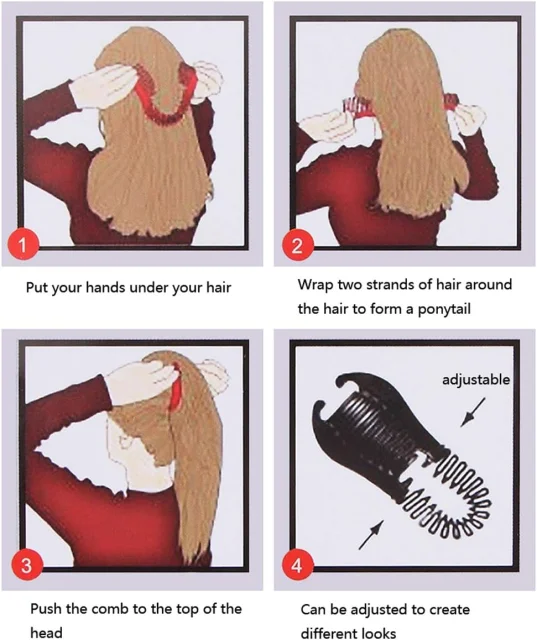 1

Put your hands under your hair

2

Wrap two strands of hair around the hair to form a ponytail

3

Push the comb to the top of the head

adjustable

4

Can be adjusted to create different looks