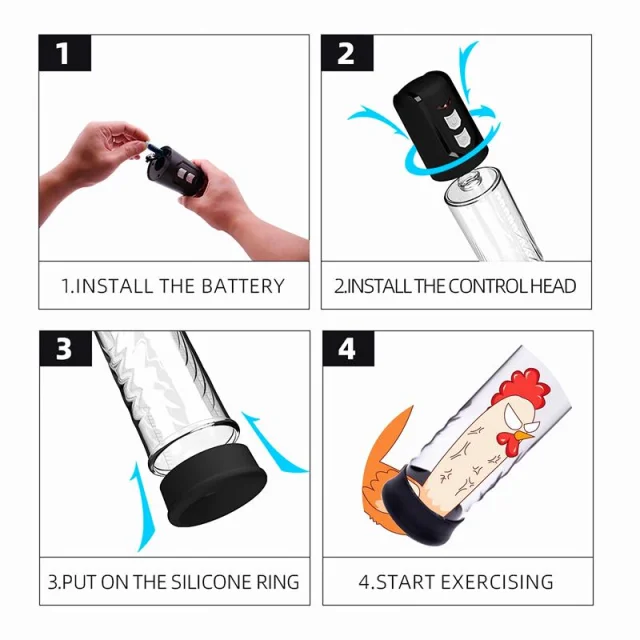 1

1.INSTALL THE BATTERY

2

2.INSTALL THE CONTROL HEAD

3

3.PUT ON THE SILICONE RING

4

4.START EXERCISING