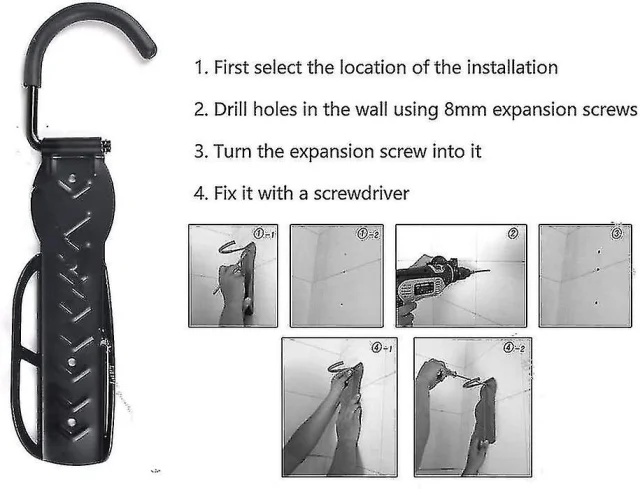 1. First select the location of the installation

2. Drill holes in the wall using 8mm expansion screws

3. Turn the expansion screw into it

4. Fix it with a screwdriver

①-1

①-2

②

③

④-1

④-2