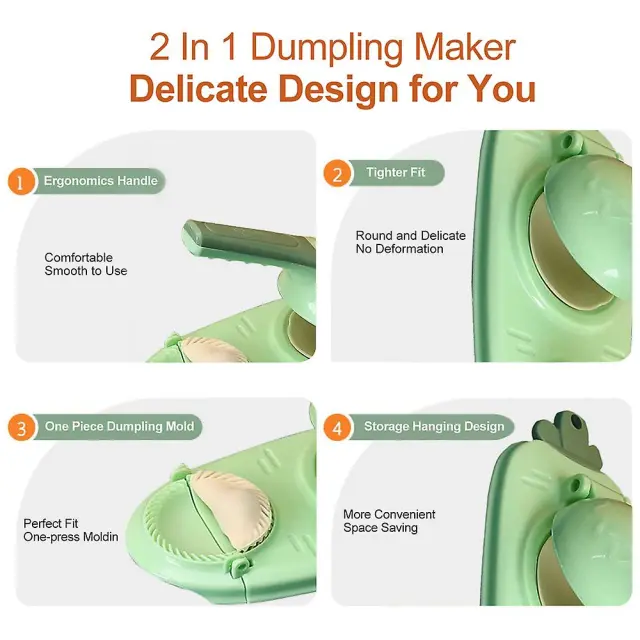 2 In 1 Dumpling Maker
Delicate Design for You

1 Ergonomics Handle

Comfortable
Smooth to Use

2 Tighter Fit

Round and Delicate
No Deformation

3 One Piece Dumpling Mold

Perfect Fit
One-press Moldin

4 Storage Hanging Design

More Convenient
Space Saving