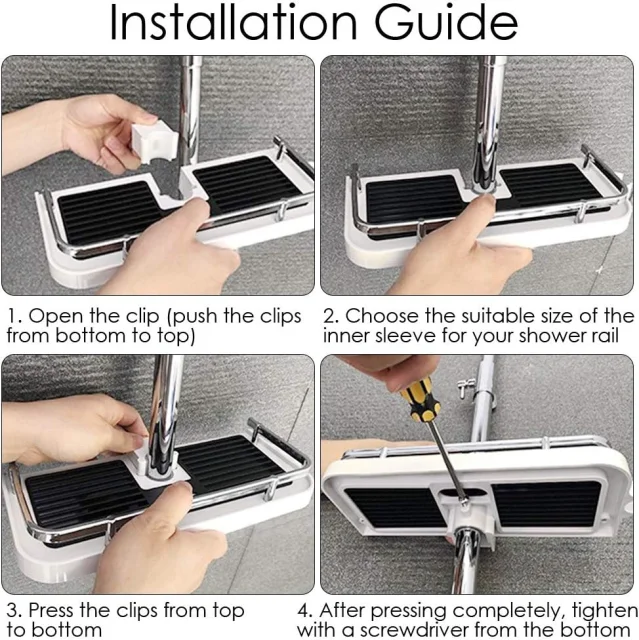 Installation Guide

1. Open the clip (push the clips from bottom to top)

2. Choose the suitable size of the inner sleeve for your shower rail

3. Press the clips from top to bottom

4. After pressing completely, tighten with a screwdriver from the bottom