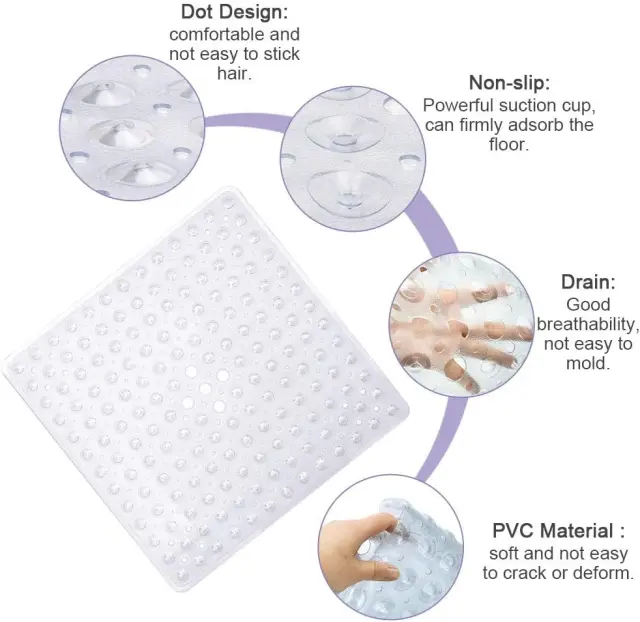 Dot Design:
comfortable and not easy to stick hair.

Non-slip:
Powerful suction cup, can firmly adsorb the floor.

Drain:
Good breathability, not easy to mold.

PVC Material :
soft and not easy to crack or deform.