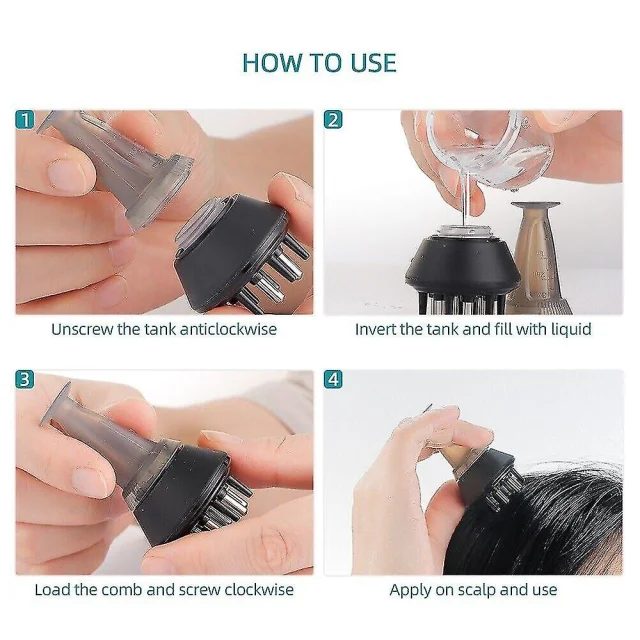 HOW TO USE

1

Unscrew the tank anticlockwise

2

Invert the tank and fill with liquid

3

Load the comb and screw clockwise

4

Apply on scalp and use