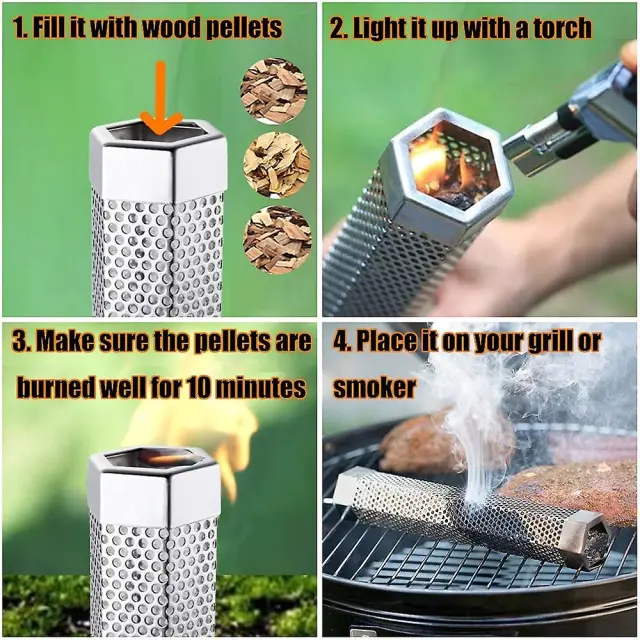 1. Fill it with wood pellets

2. Light it up with a torch

3. Make sure the pellets are burned well for 10 minutes

4. Place it on your grill or smoker