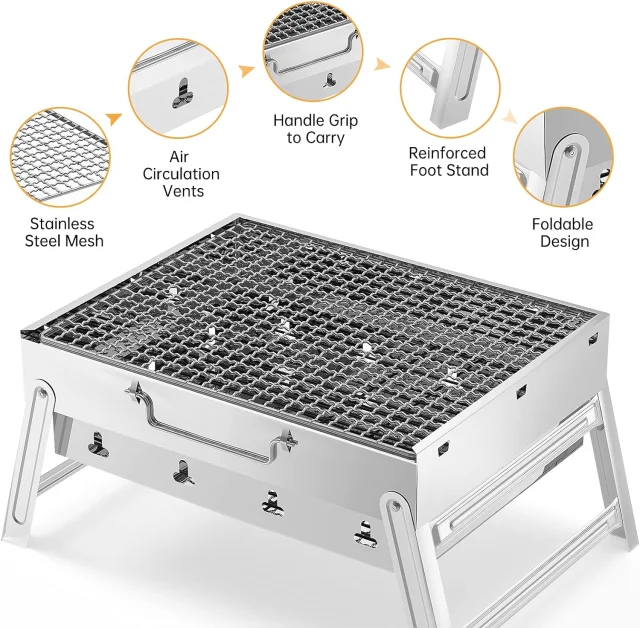 Stainless Steel Mesh

Air Circulation Vents

Handle Grip to Carry

Reinforced Foot Stand

Foldable Design