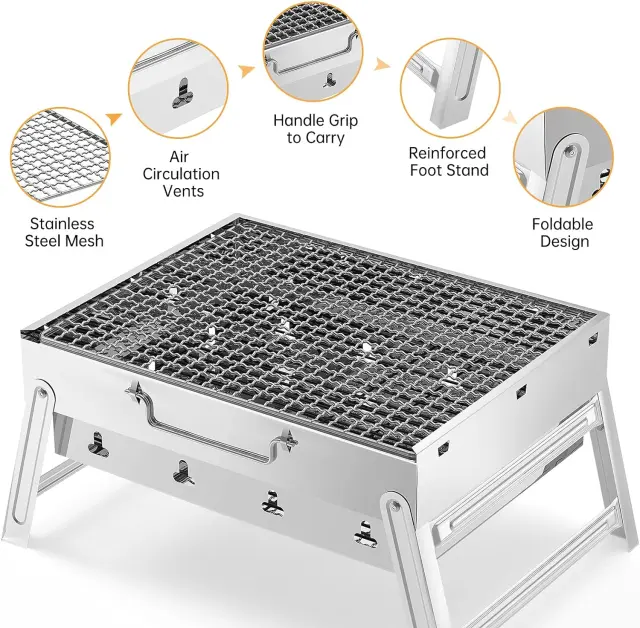 Stainless Steel Mesh

Air Circulation Vents

Handle Grip to Carry

Reinforced Foot Stand

Foldable Design