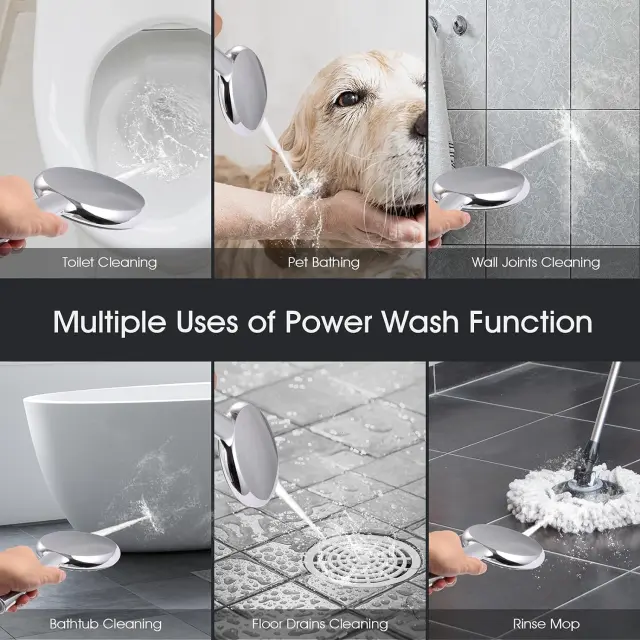 Toilet Cleaning

Pet Bathing

Wall Joints Cleaning

Multiple Uses of Power Wash Function

Bathtub Cleaning

Floor Drains Cleaning

Rinse Mop