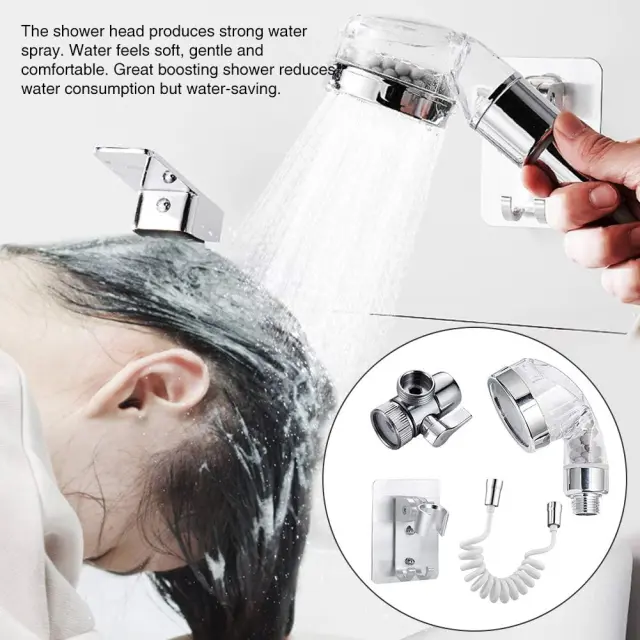 The shower head produces strong water spray. Water feels soft, gentle and comfortable. Great boosting shower reduces water consumption but water-saving.