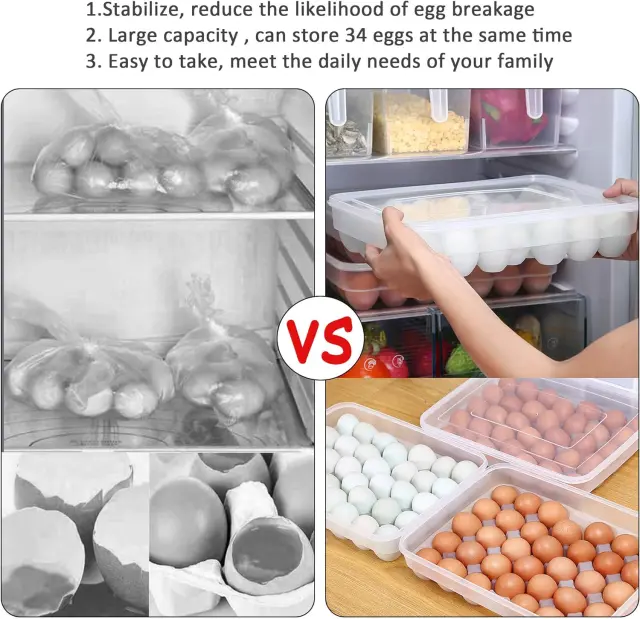 1.Stabilize, reduce the likelihood of egg breakage
2. Large capacity , can store 34 eggs at the same time
3. Easy to take, meet the daily needs of your family

VS