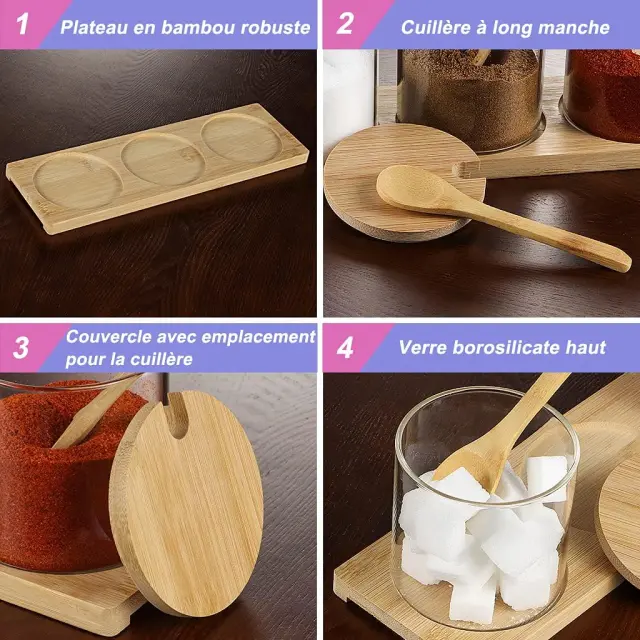 1 Plateau en bambou robuste

2 Cuillère à long manche

3 Couvercle avec emplacement pour la cuillère

4 Verre borosilicate haut