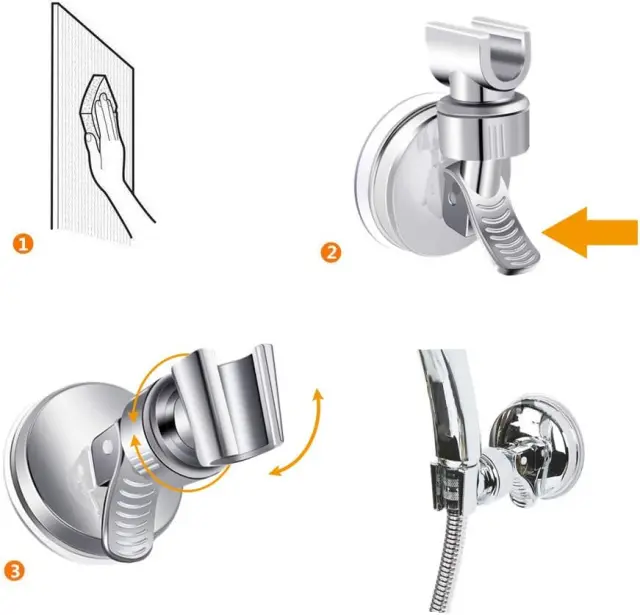 1

2

3