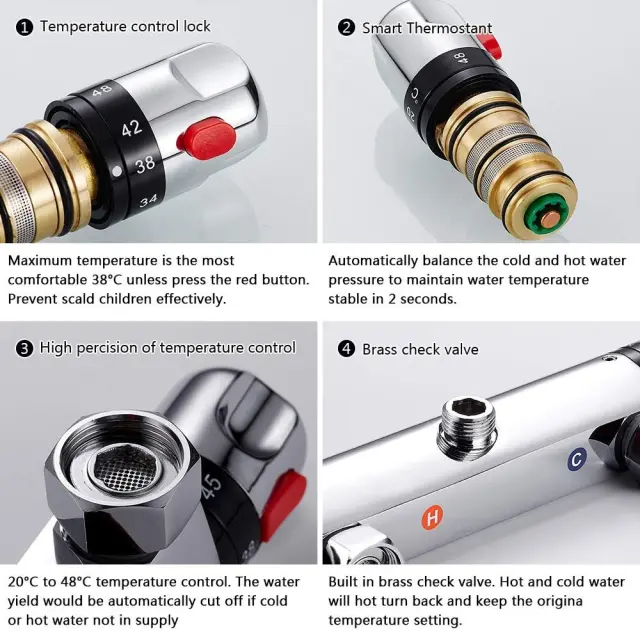 1 Temperature control lock

48
42
38
34

Maximum temperature is the most comfortable 38°C unless press the red button. Prevent scald children effectively.

2 Smart Thermostant

48
°C
20

Automatically balance the cold and hot water pressure to maintain water temperature stable in 2 seconds.

3 High percision of temperature control

45
38

20°C to 48°C temperature control. The water yield would be automatically cut off if cold or hot water not in supply

4 Brass check valve

C
H

Built in brass check valve. Hot and cold water will hot turn back and keep the origina temperature setting.