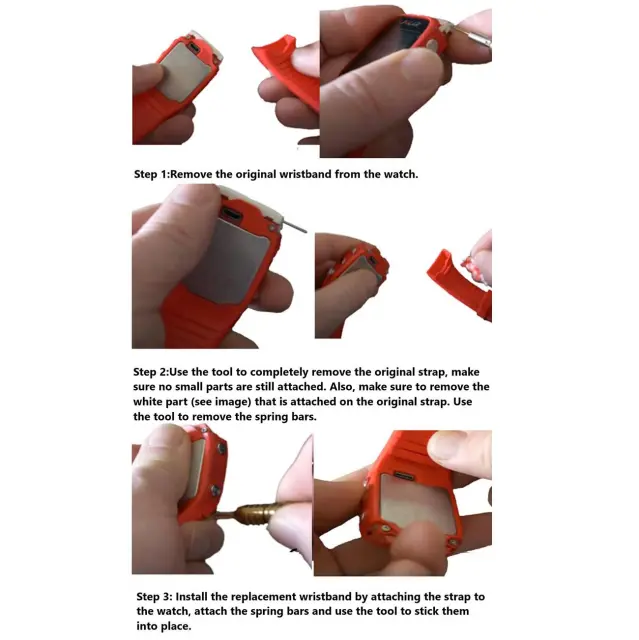 Step 1:Remove the original wristband from the watch.

Step 2:Use the tool to completely remove the original strap, make sure no small parts are still attached. Also, make sure to remove the white part (see image) that is attached on the original strap. Use the tool to remove the spring bars.

Step 3: Install the replacement wristband by attaching the strap to the watch, attach the spring bars and use the tool to stick them into place.