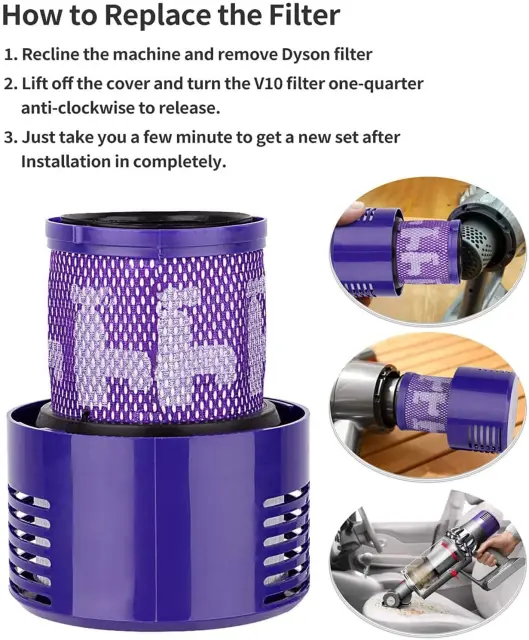 How to Replace the Filter

1. Recline the machine and remove Dyson filter

2. Lift off the cover and turn the V10 filter one-quarter anti-clockwise to release.

3. Just take you a few minute to get a new set after Installation in completely.