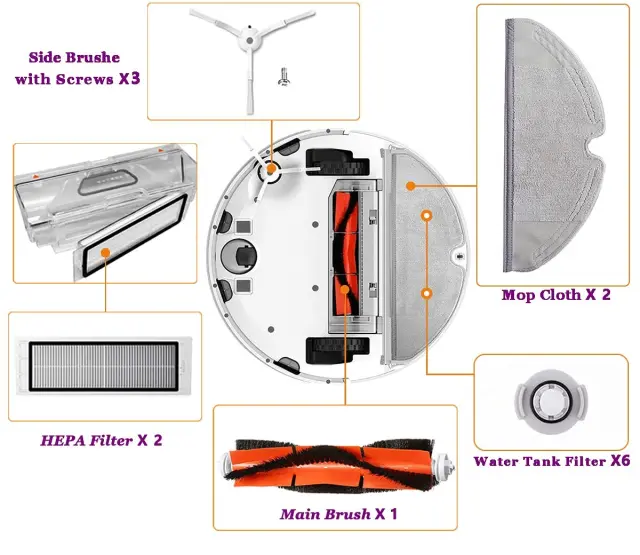 Side Brushe with Screws X3

Mop Cloth X 2

HEPA Filter X 2

Water Tank Filter X6

Main Brush X 1