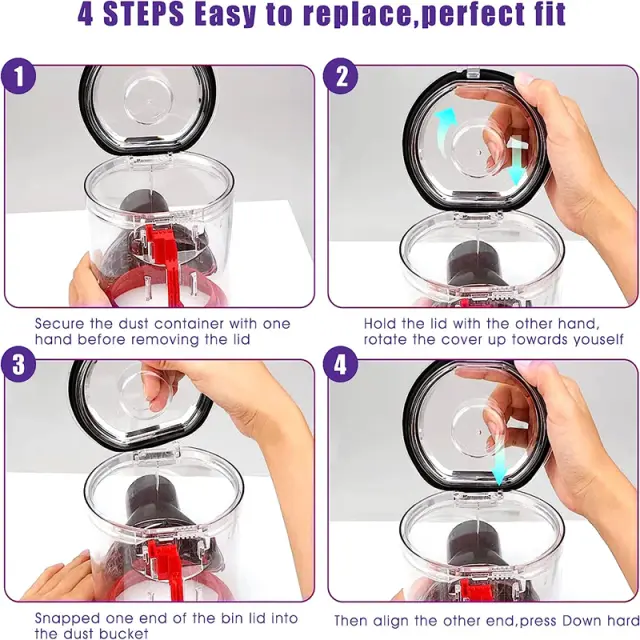 4 STEPS Easy to replace,perfect fit

1

Secure the dust container with one hand before removing the lid

2

Hold the lid with the other hand, rotate the cover up towards youself

3

Snapped one end of the bin lid into the dust bucket

4

Then align the other end,press Down hard