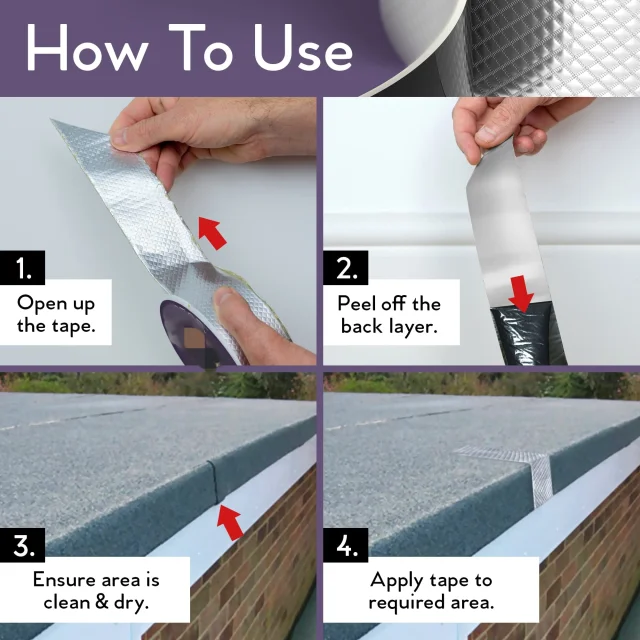 How To Use

1.
Open up the tape.

2.
Peel off the back layer.

3.
Ensure area is clean & dry.

4.
Apply tape to required area.