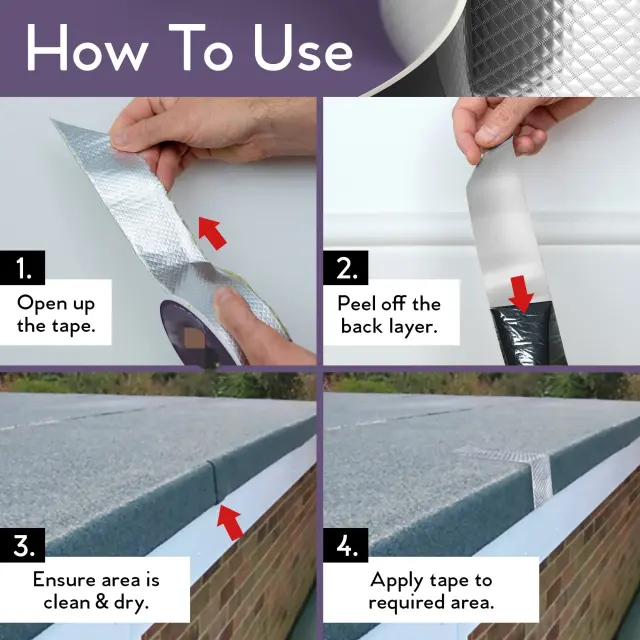 How To Use

1.
Open up the tape.

2.
Peel off the back layer.

3.
Ensure area is clean & dry.

4.
Apply tape to required area.