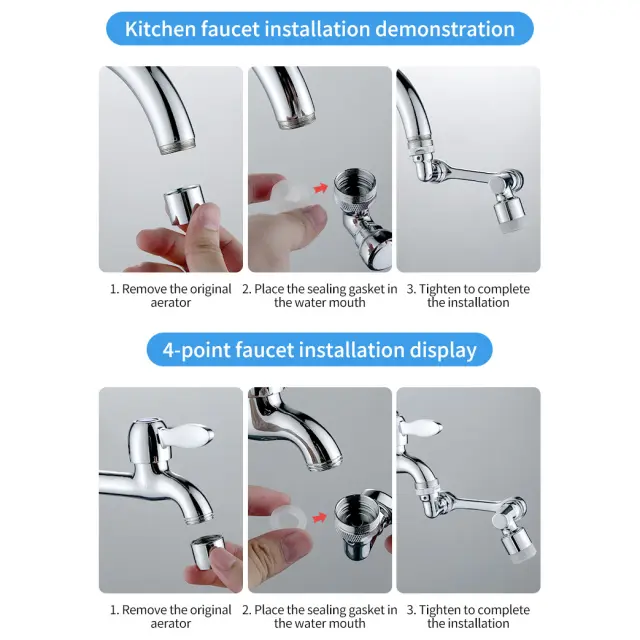 Kitchen faucet installation demonstration

1. Remove the original aerator

2. Place the sealing gasket in the water mouth

3. Tighten to complete the installation

4-point faucet installation display

1. Remove the original aerator

2. Place the sealing gasket in the water mouth

3. Tighten to complete the installation