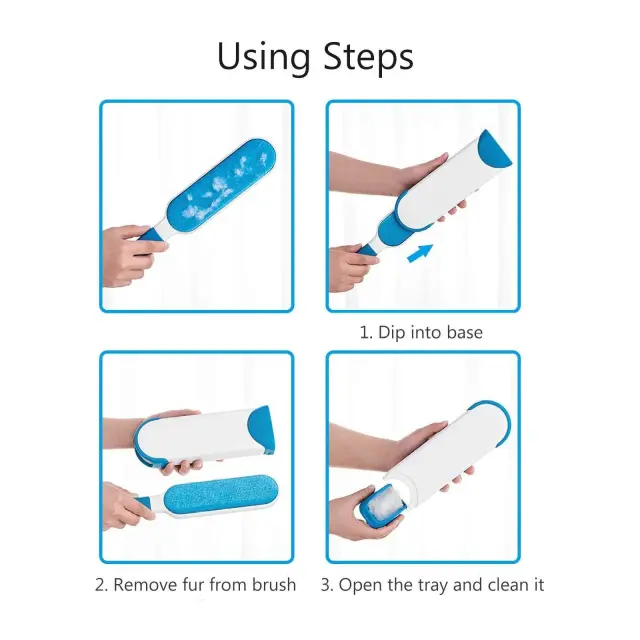 Using Steps

1. Dip into base

2. Remove fur from brush

3. Open the tray and clean it